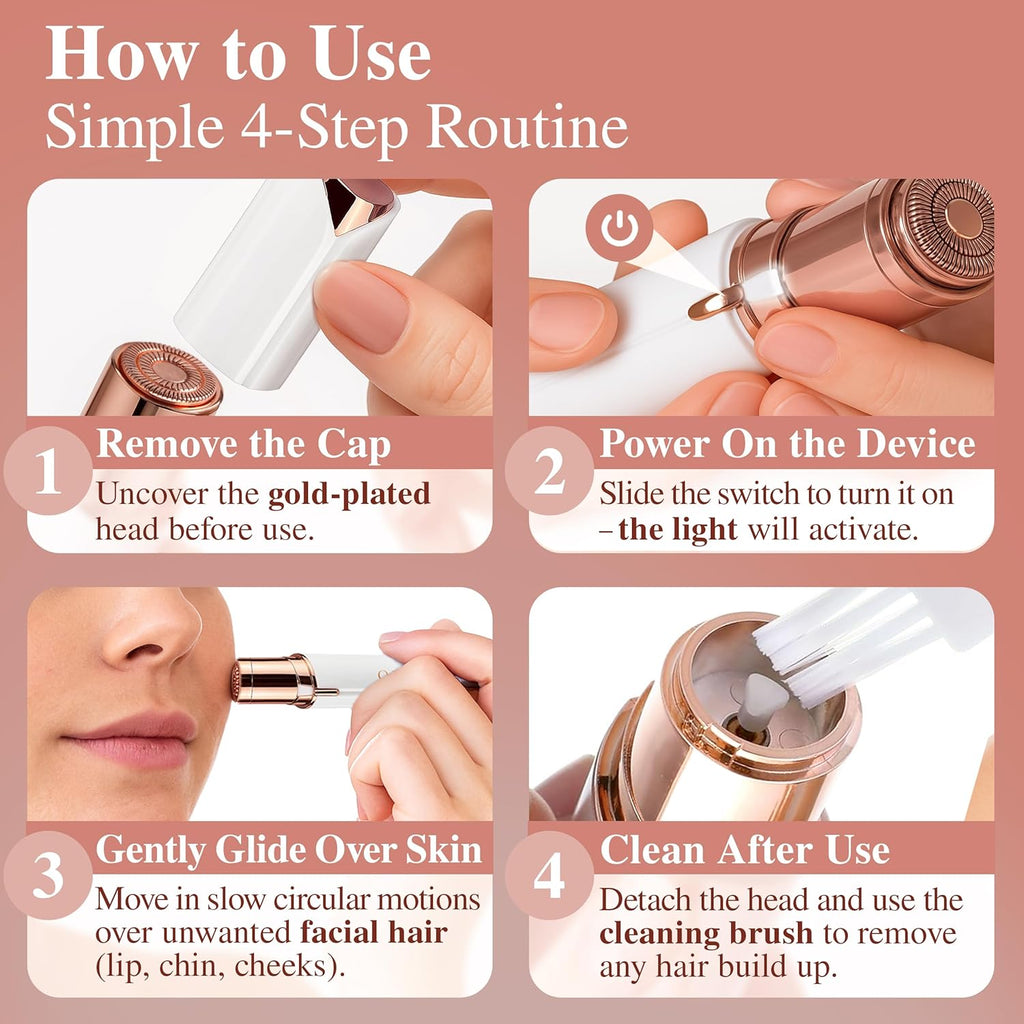 How to Use
Simple 4-Step Routine

1 Remove the Cap
Uncover the gold-plated head before use.

2 Power On the Device
Slide the switch to turn it on – the light will activate.

3 Gently Glide Over Skin
Move in slow circular motions over unwanted facial hair (lip, chin, cheeks).

4 Clean After Use
Detach the head and use the cleaning brush to remove any hair build up.