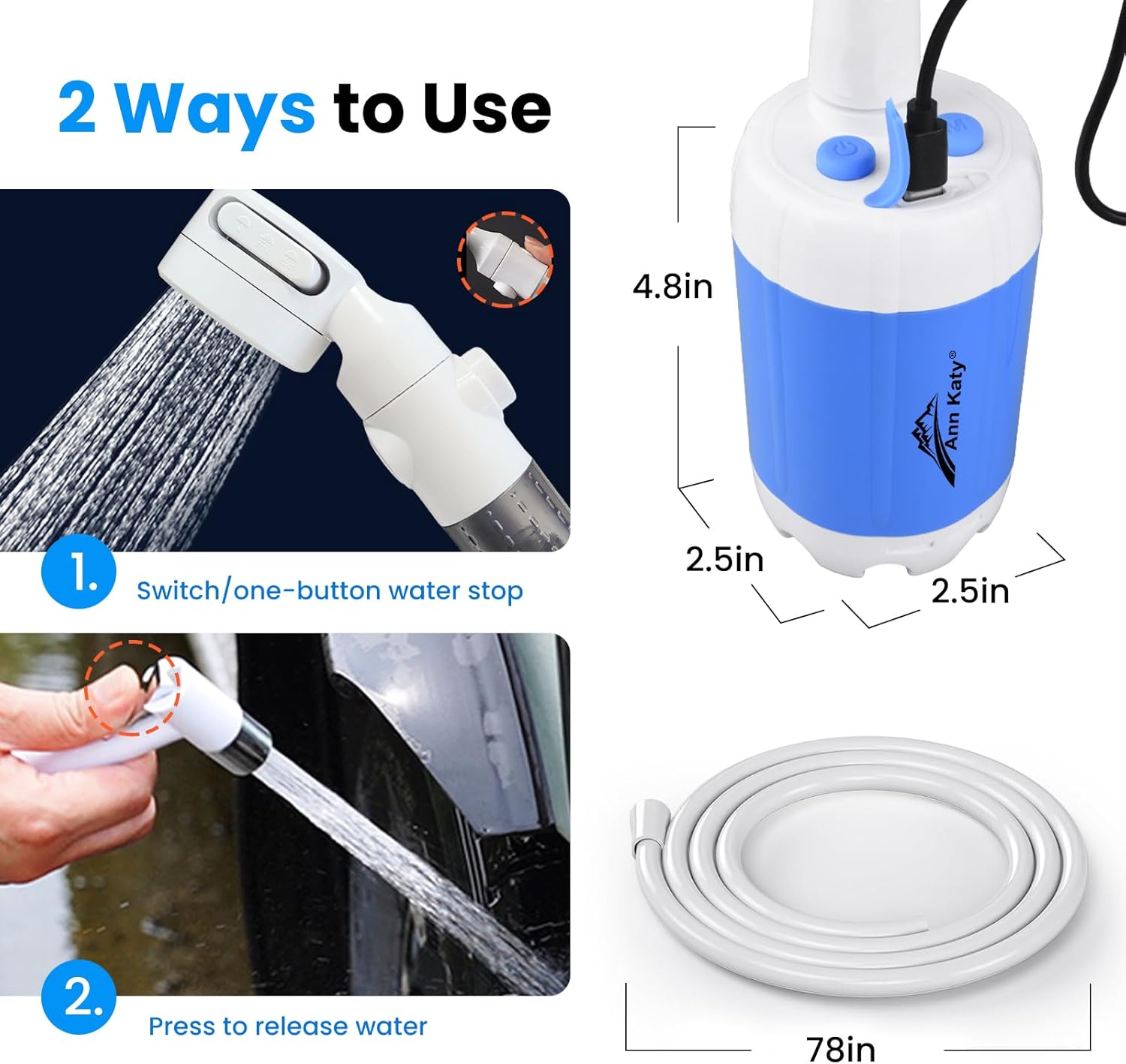 2 Ways to Use

1.
Switch/one-button water stop

2.
Press to release water

4.8in

Ann Katy®

2.5in

2.5in

78in