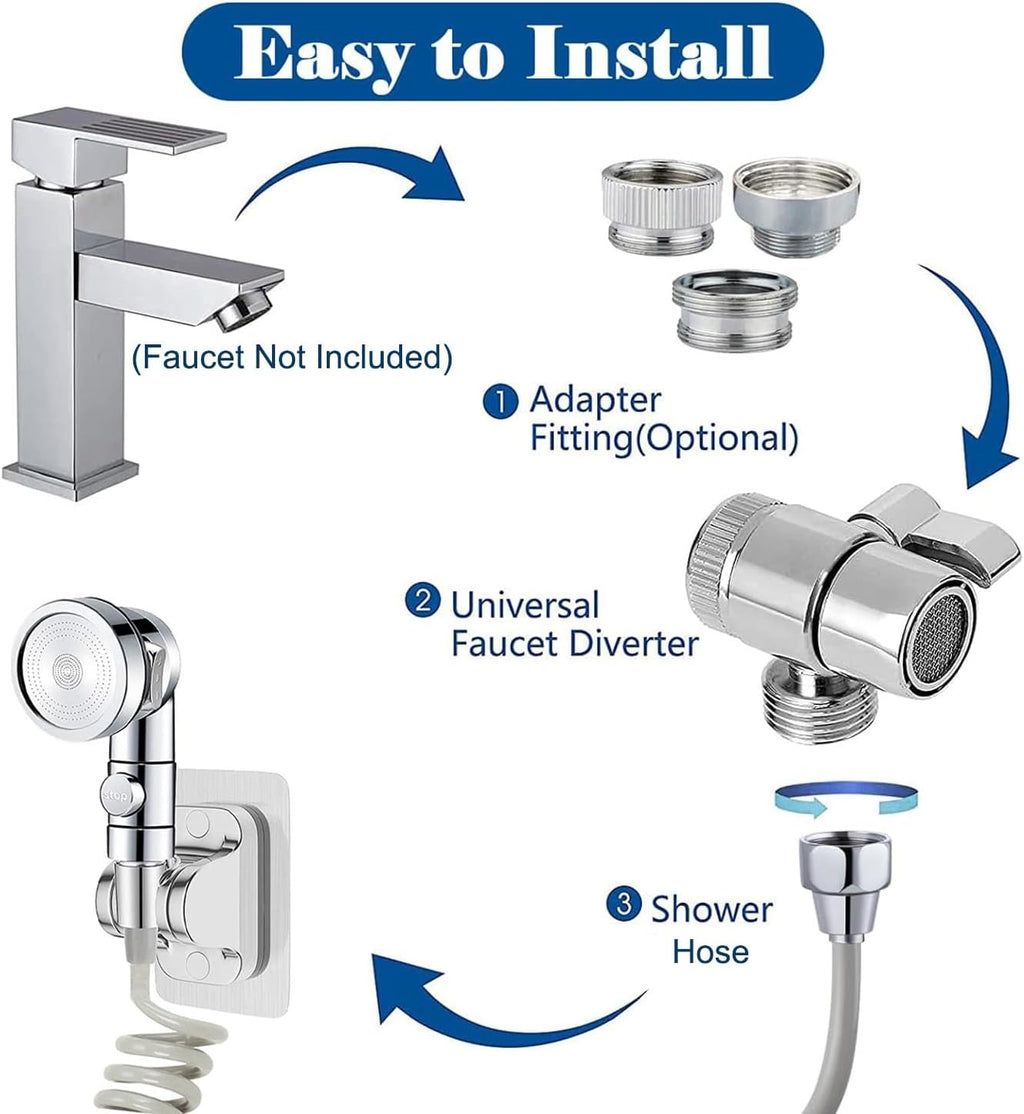 Easy to Install

(Faucet Not Included)

1 Adapter Fitting(Optional)

2 Universal Faucet Diverter

stop

3 Shower Hose