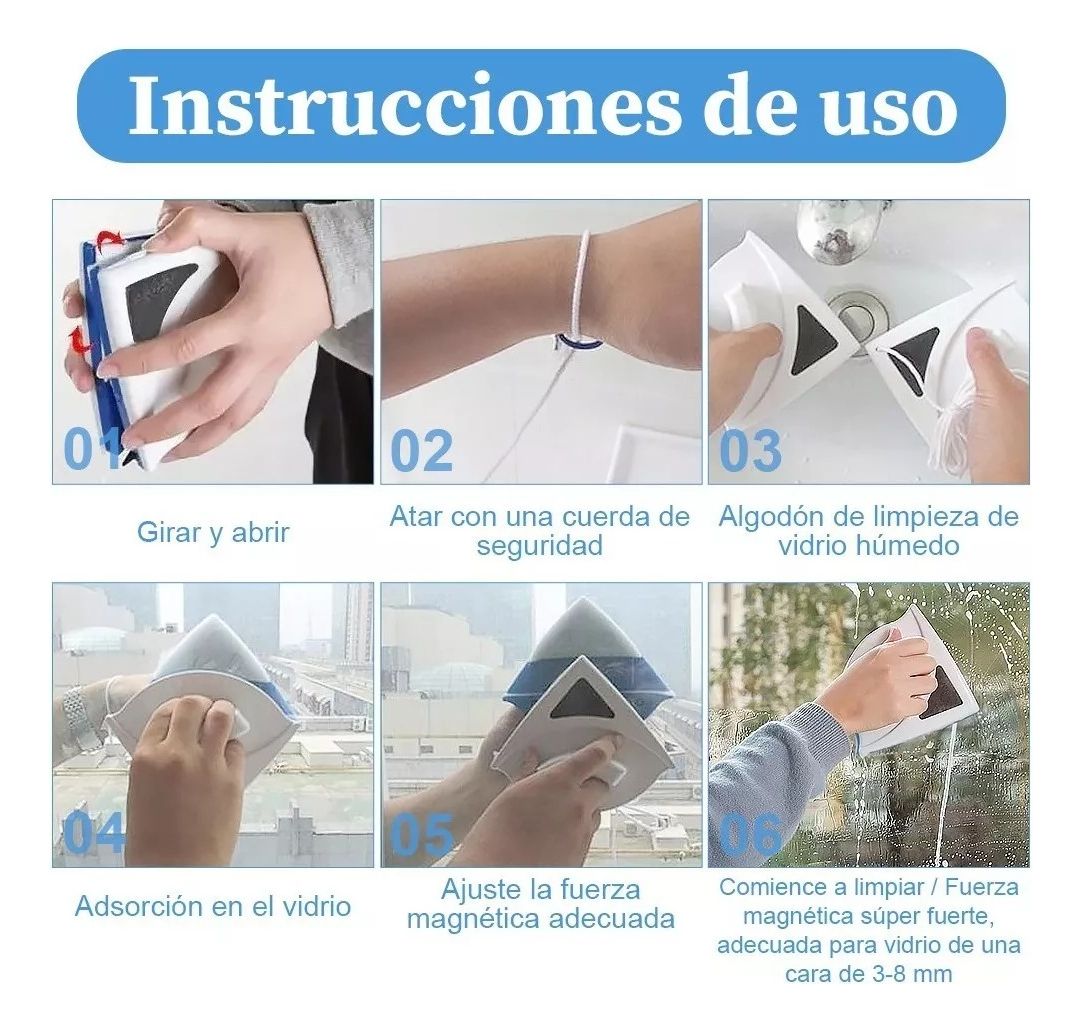 Instrucciones de uso

01

Girar y abrir

02

Atar con una cuerda de seguridad

03

Algodón de limpieza de vidrio húmedo

04

Adsorción en el vidrio

05

Ajuste la fuerza magnética adecuada

06

Comience a limpiar / Fuerza magnética súper fuerte, adecuada para vidrio de una cara de 3-8 mm